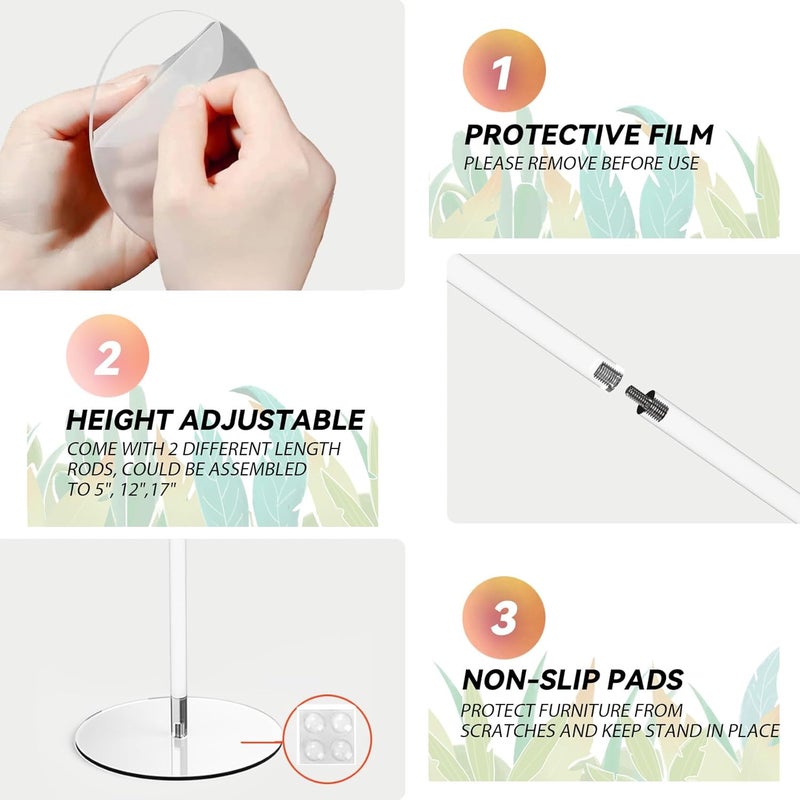 1

PROTECTIVE FILM
PLEASE REMOVE BEFORE USE

2

HEIGHT ADJUSTABLE
COME WITH 2 DIFFERENT LENGTH RODS, COULD BE ASSEMBLED TO 5", 12",17"

3

NON-SLIP PADS
PROTECT FURNITURE FROM SCRATCHES AND KEEP STAND IN PLACE